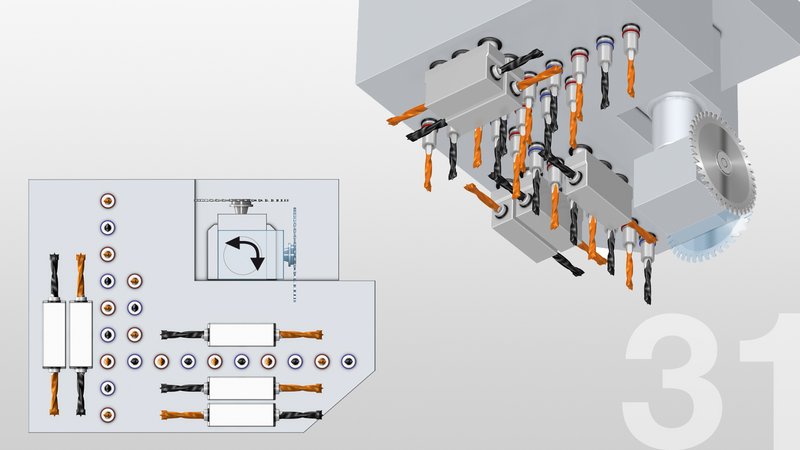 31