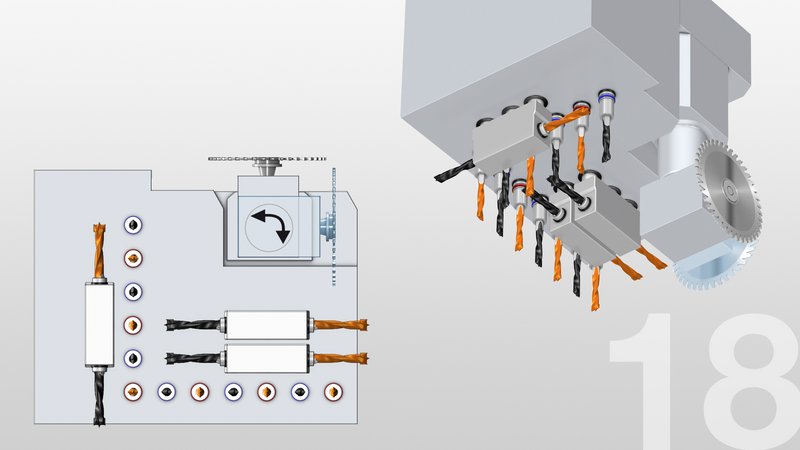 18